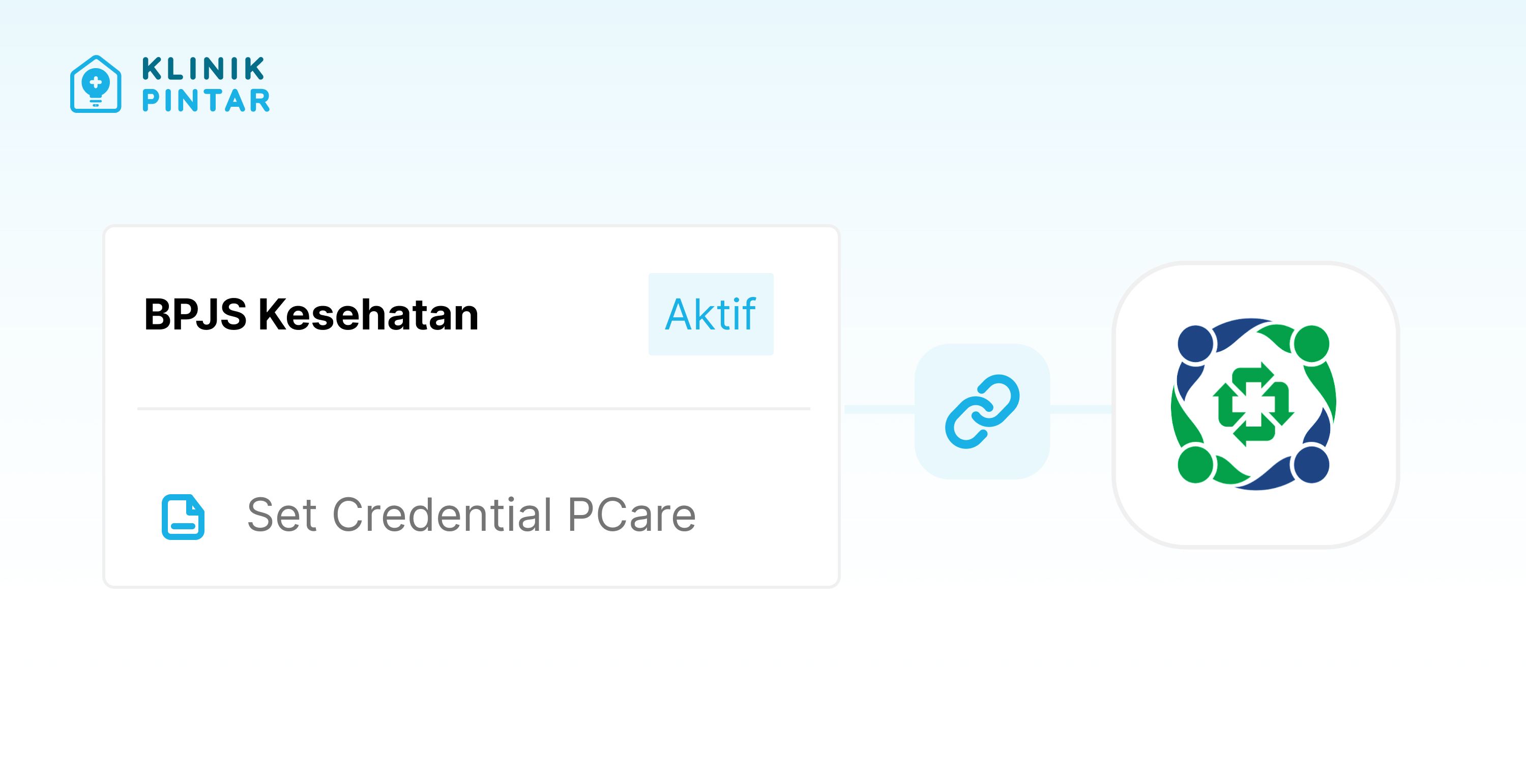 KLINIK
PINTAR

BPJS Kesehatan

Aktif

Set Credential PCare